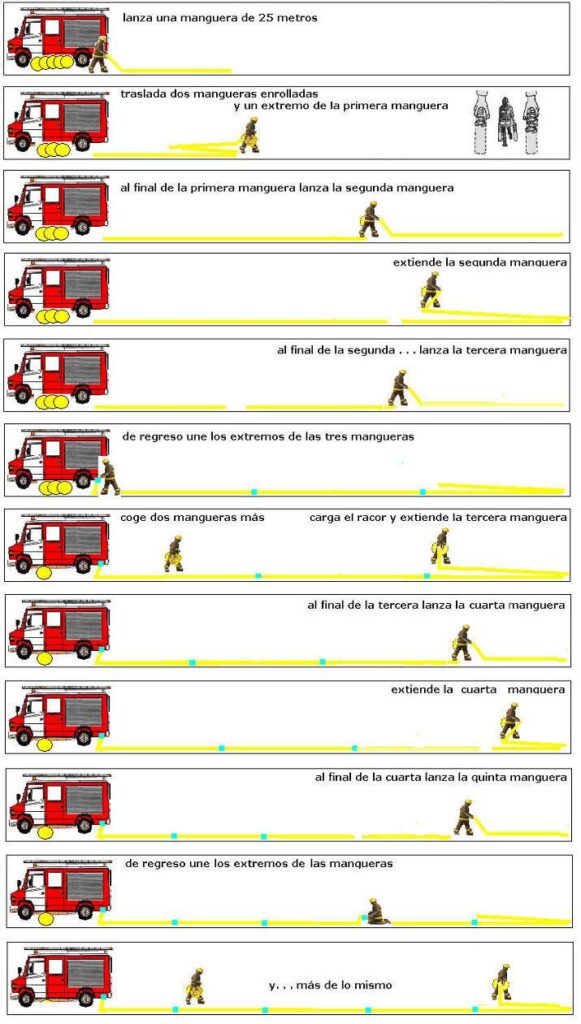 lanza una manguera de 25 metros

traslada dos mangueras enrolladas
y un extremo de la primera manguera

al final de la primera manguera lanza la segunda manguera

extiende la segunda manguera

al final de la segunda . . . lanza la tercera manguera

de regreso une los extremos de las tres mangueras

coge dos mangueras más

carga el racor y extiende la tercera manguera

al final de la tercera lanza la cuarta manguera

extiende la cuarta manguera

al final de la cuarta lanza la quinta manguera

de regreso une los extremos de las mangueras

y. . . más de lo mismo