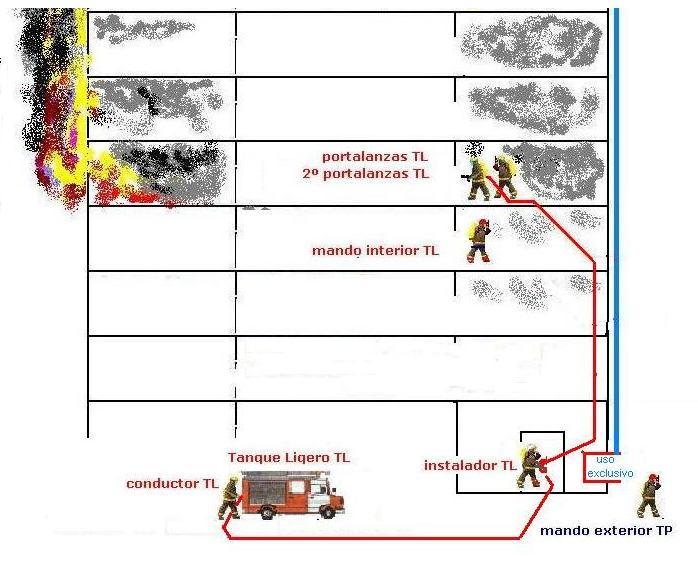 portalanzas TL
2º portalanzas TL

mando interior TL

Tanque Ligero TL

conductor TL

instalador TL

uso exclusivo

mando exterior TP